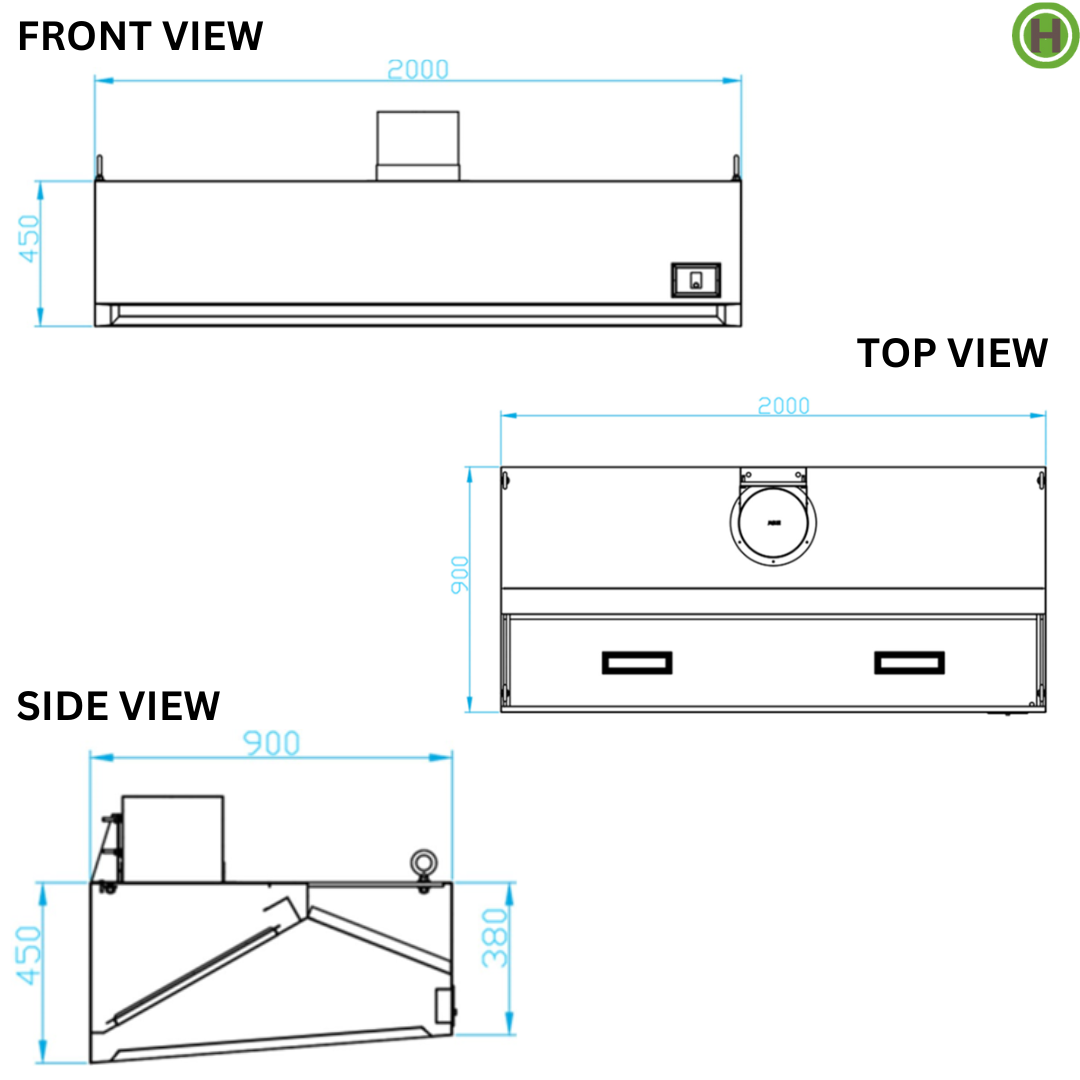 FRONT VIEW

H

2000

450

TOP VIEW

2000

900

SIDE VIEW

900

450

380